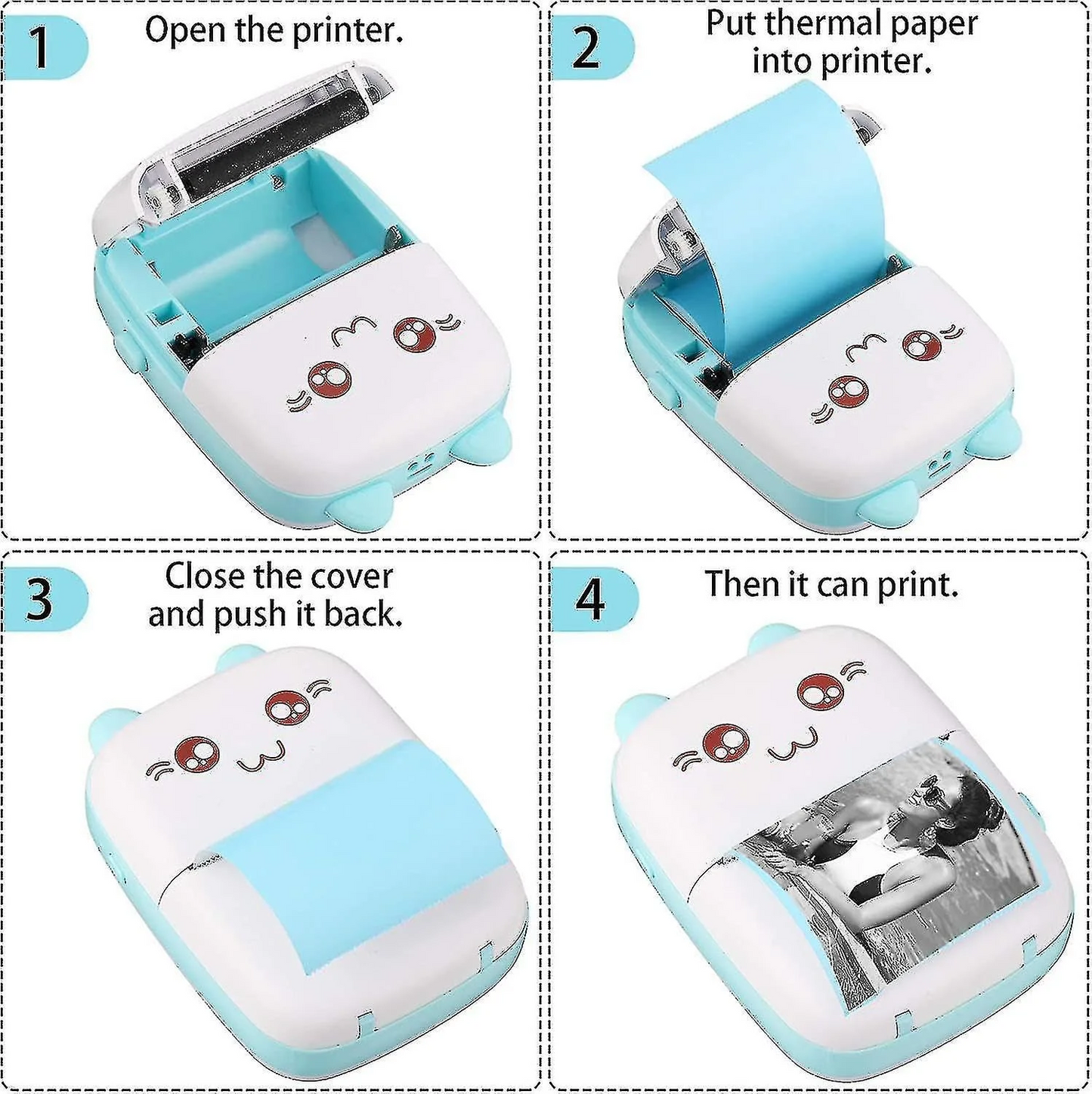 1 Open the printer.

2 Put thermal paper into printer.

3 Close the cover and push it back.

4 Then it can print.